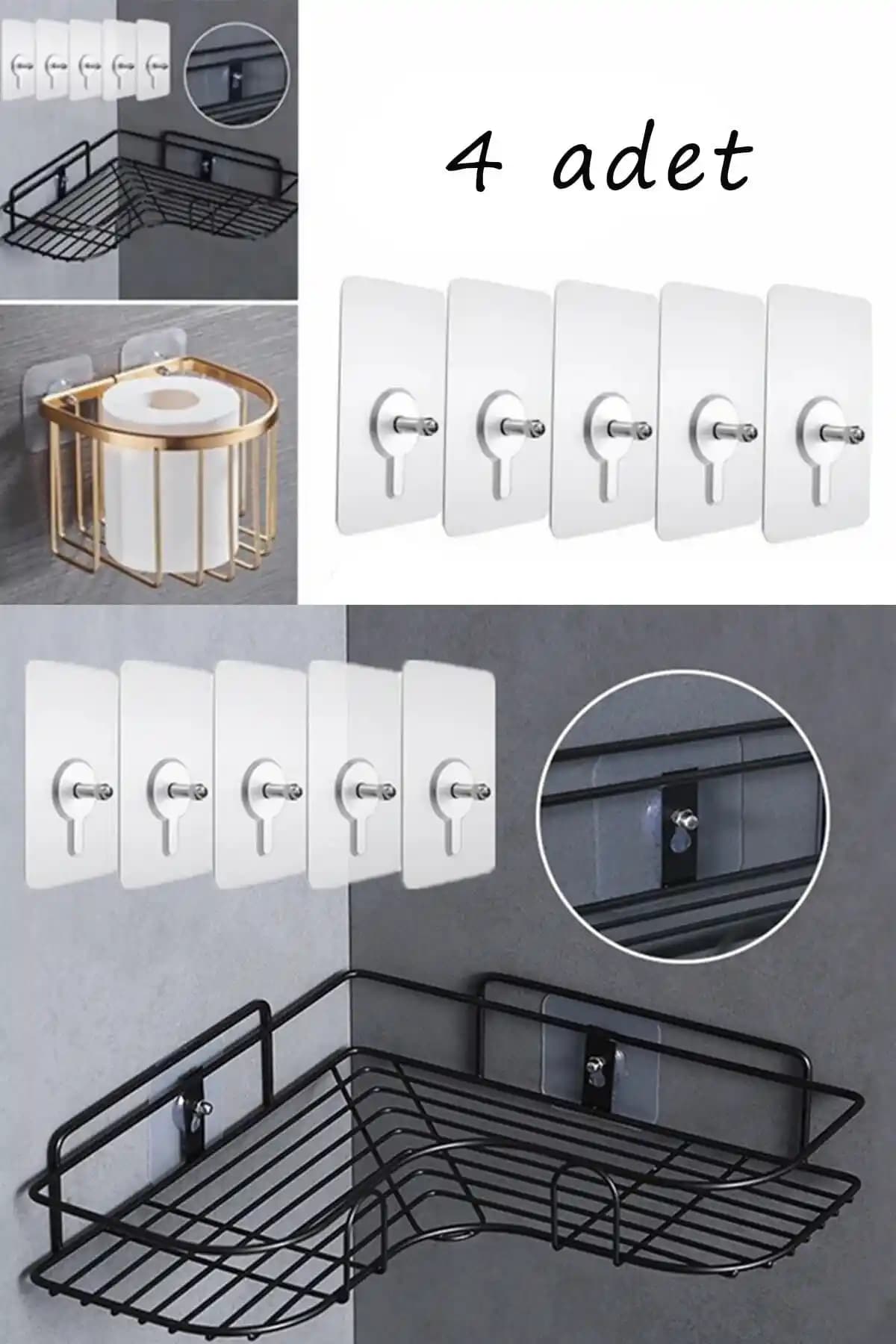 4 adet