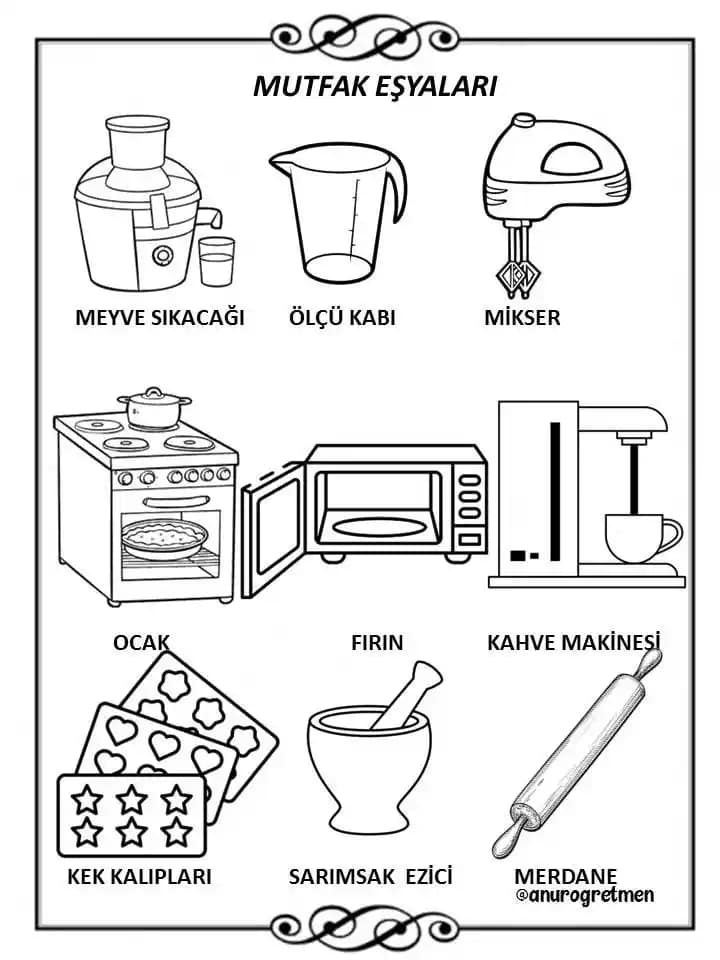 MUTFAK EŞYALARI

MEYVE SIKACAĞI

ÖLÇÜ KABI

MİKSER

OCAK

FIRIN

KAHVE MAKİNESİ

KEK KALIPLARI

SARIMSAK EZİCİ

MERDANE

@anurogretmen