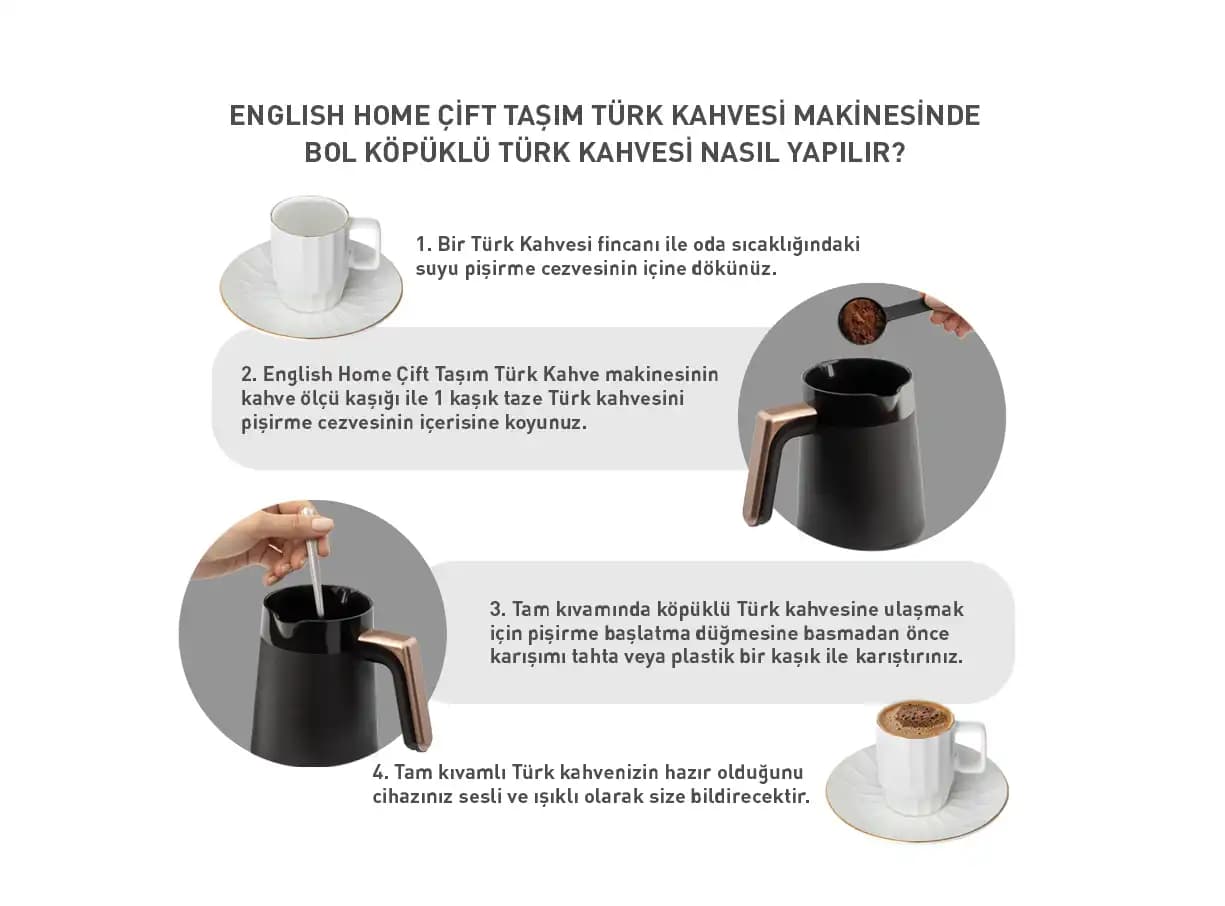 ENGLISH HOME ÇİFT TAŞIM TÜRK KAHVESİ MAKİNESİNDE BOL KÖPÜKLÜ TÜRK KAHVESİ NASIL YAPILIR?

1. Bir Türk Kahvesi fincanı ile oda sıcaklığındaki suyu pişirme cezvesinin içine dökünüz.

2. English Home Çift Taşım Türk Kahve makinesinin kahve ölçü kaşığı ile 1 kaşık taze Türk kahvesini pişirme cezvesinin içerisine koyunuz.

3. Tam kıvamında köpüklü Türk kahvesine ulaşmak için pişirme başlatma düğmesine basmadan önce karışımı tahta veya plastik bir kaşık ile karıştırınız.

4. Tam kıvamlı Türk kahvenizin hazır olduğunu cihazınız sesli ve ışıklı olarak size bildirecektir.