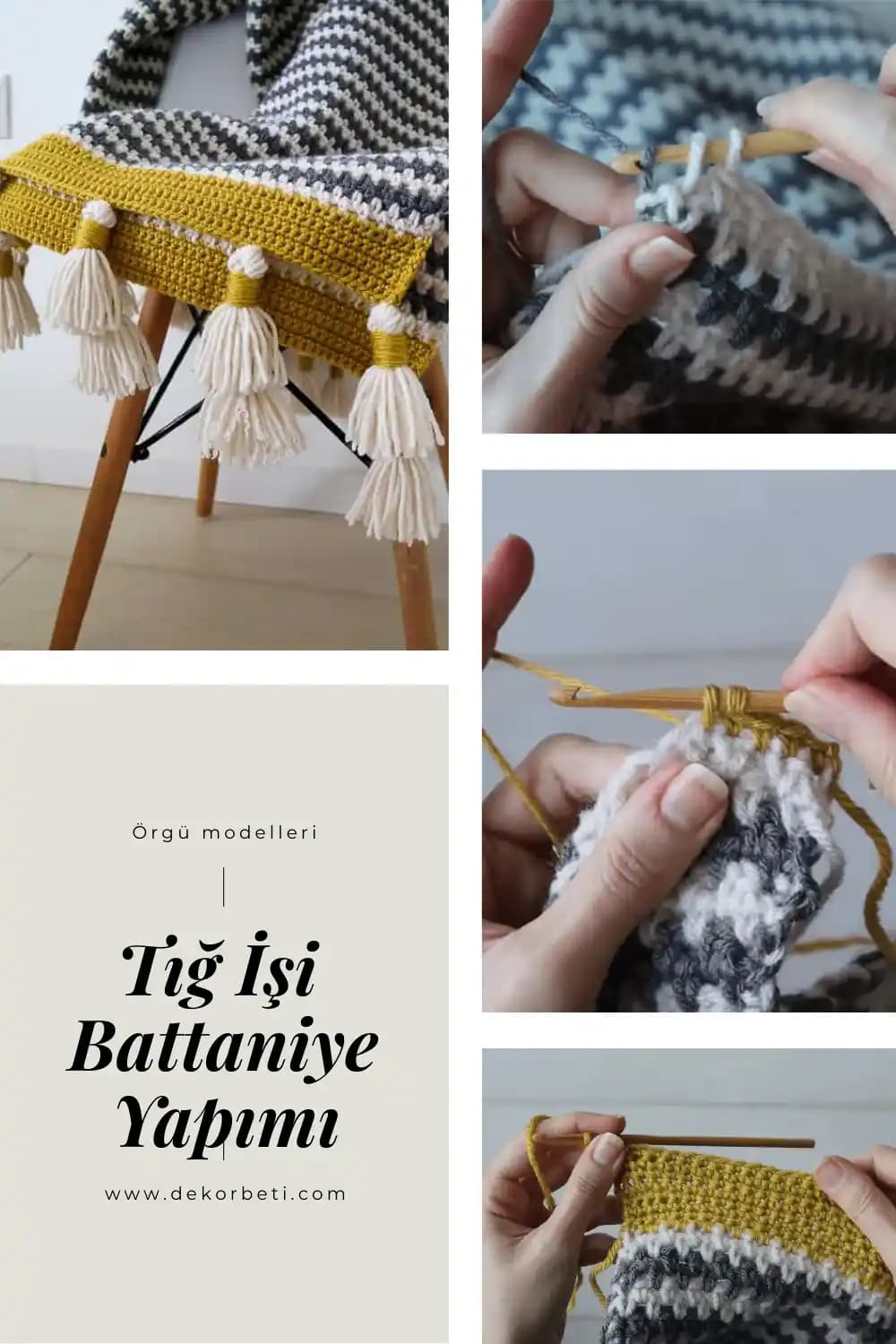 Örgü modelleri

Tığ İşi Battaniye Yapımı

www.dekorbeti.com