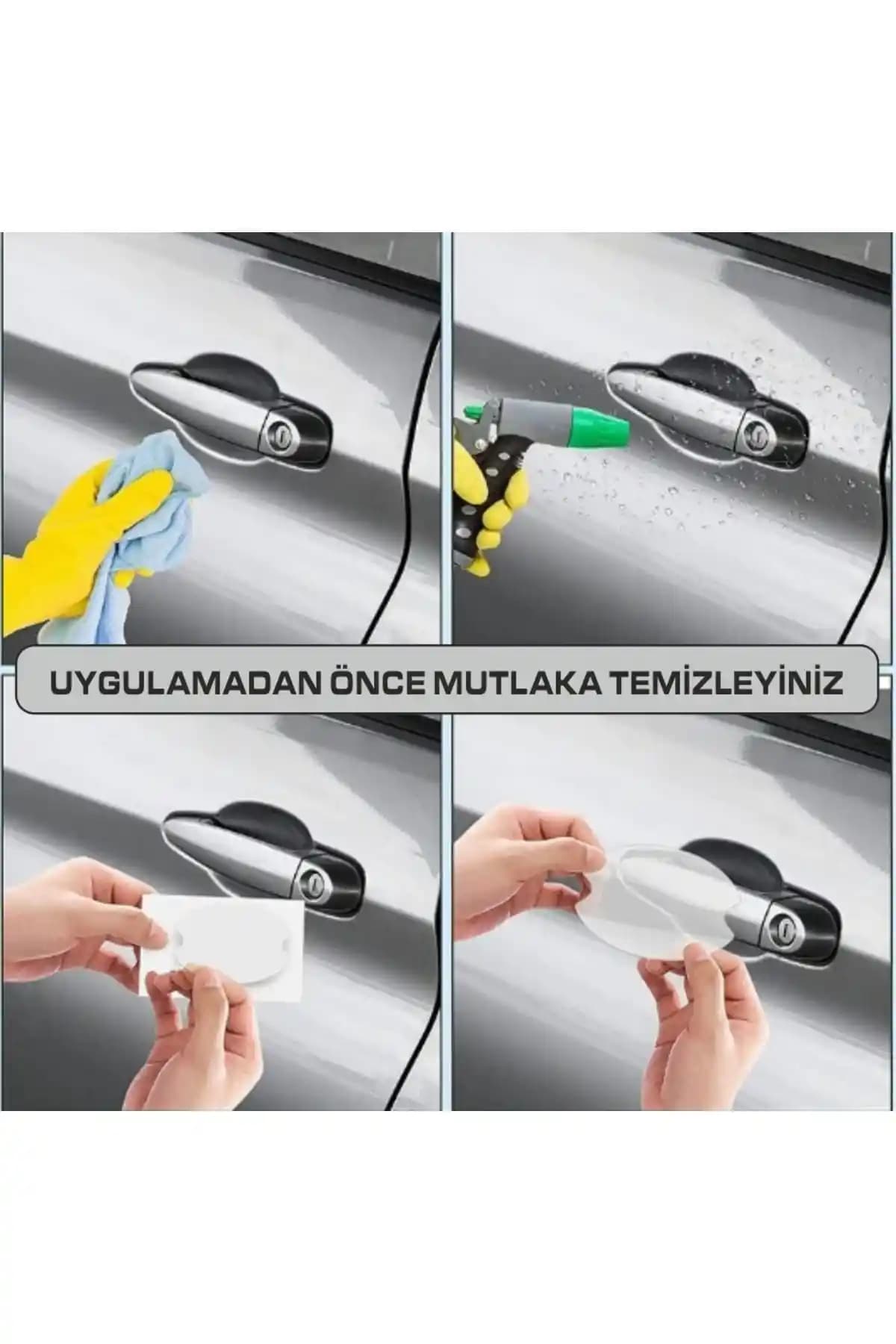 UYGULAMADAN ÖNCE MUTLAKA TEMİZLEYİNİZ