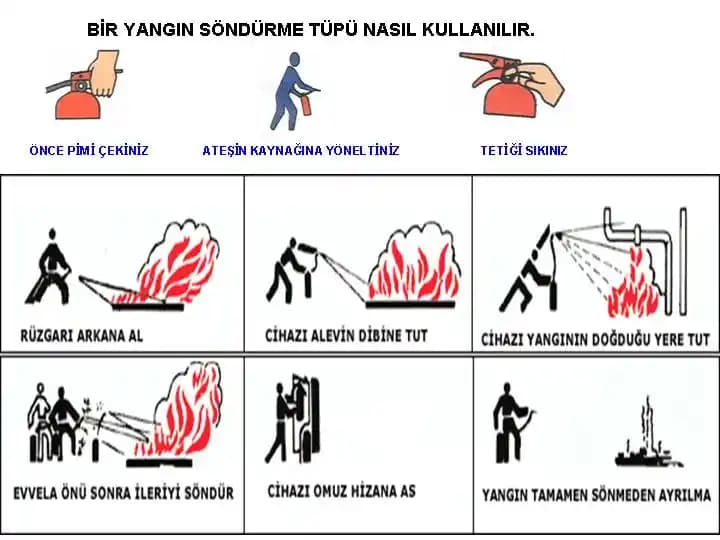 BİR YANGIN SÖNDÜRME TÜPÜ NASIL KULLANILIR.

ÖNCE PİMİ ÇEKİNİZ

ATEŞİN KAYNAĞINA YÖNELTİNİZ

TETİĞİ SIKINIZ

RÜZGARI ARKANA AL

CİHAZI ALEVİN DİBİNE TUT

CİHAZI YANGININ DOĞDUĞU YERE TUT

EVVELA ÖNÜ SONRA İLERİYİ SÖNDÜR

CİHAZI OMUZ HİZANA AS

YANGIN TAMAMEN SÖNMEDEN AYRILMA