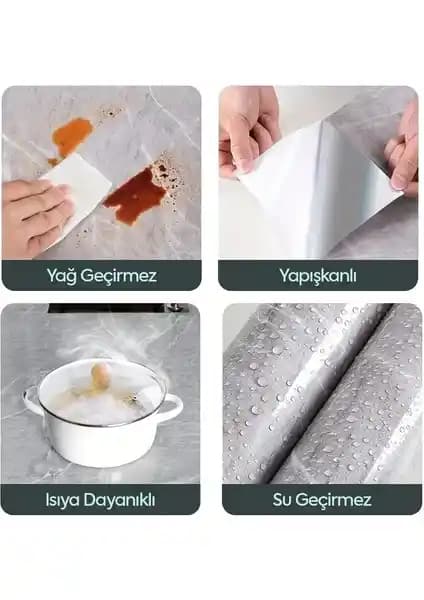 Yağ Geçirmez

Yapışkanlı

Isıya Dayanıklı

Su Geçirmez